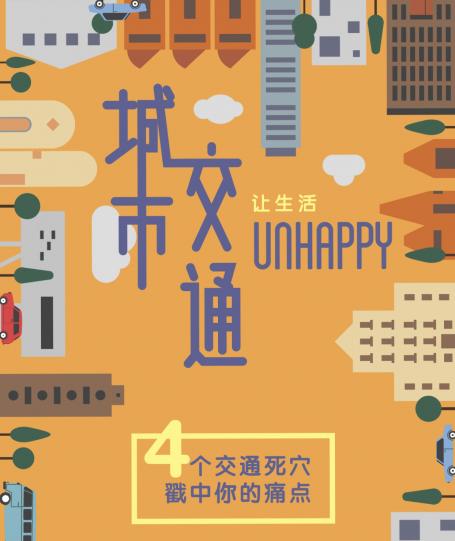 城市交通

让生活
UNHAPPY

4个交通死穴
戳中你的痛点